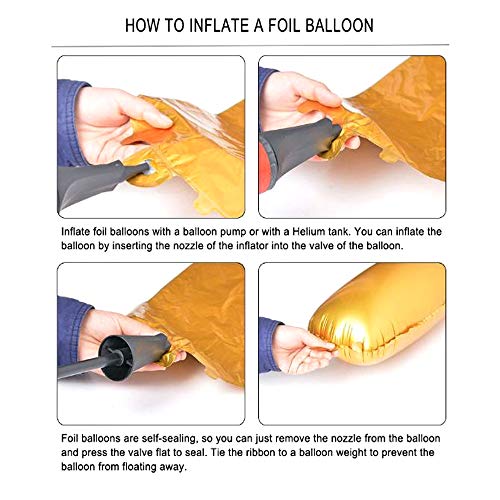 HOW TO INFLATE A FOIL BALLOON

Inflate foil balloons with a balloon pump or with a Helium tank. You can inflate the balloon by inserting the nozzle of the inflator into the valve of the balloon.

Foil balloons are self-sealing, so you can just remove the nozzle from the balloon and press the valve flat to seal. Tie the ribbon to a balloon weight to prevent the balloon from floating away.