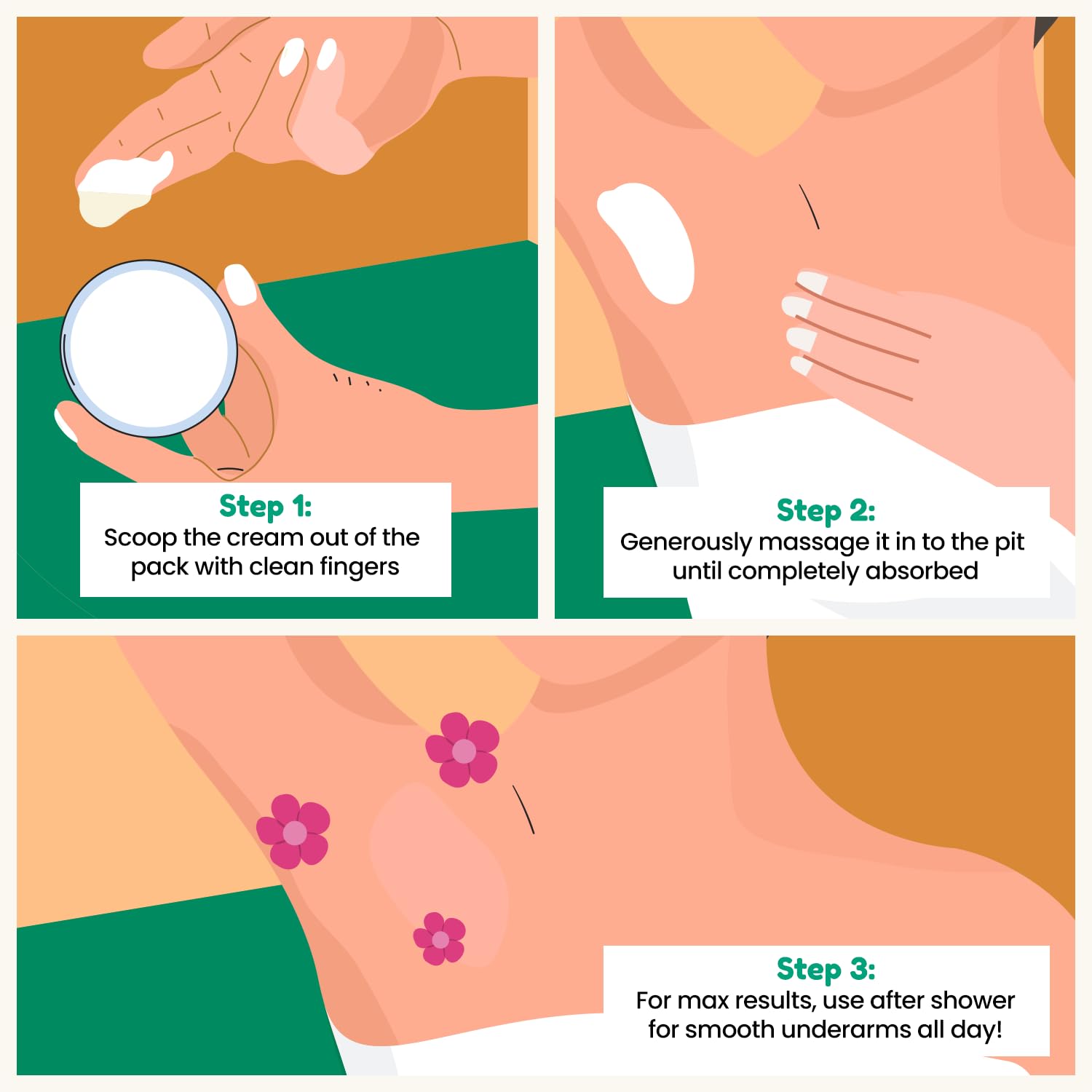 Step 1:
Scoop the cream out of the pack with clean fingers

Step 2:
Generously massage it in to the pit until completely absorbed

Step 3:
For max results, use after shower for smooth underarms all day!