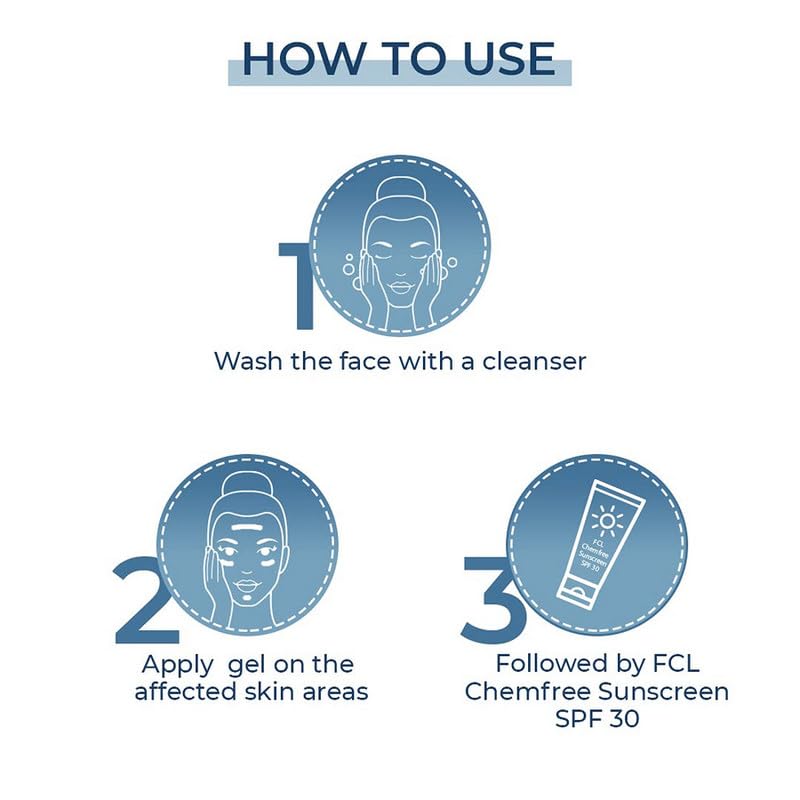 HOW TO USE

1

Wash the face with a cleanser

2

Apply gel on the affected skin areas

3

FCL Chemfree Sunscreen SPF 30

Followed by FCL Chemfree Sunscreen SPF 30