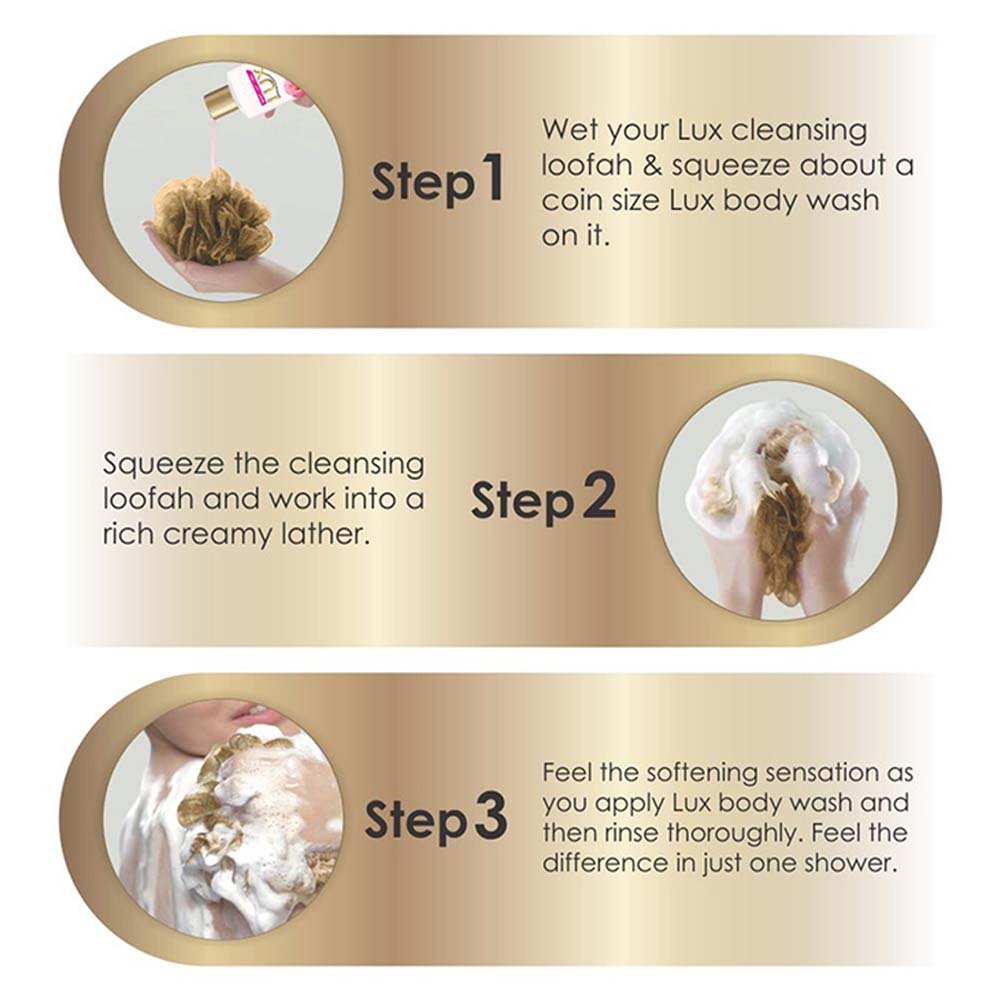 Step 1

Wet your Lux cleansing loofah & squeeze about a coin size Lux body wash on it.

Squeeze the cleansing loofah and work into a rich creamy lather.

Step 2

Step 3

Feel the softening sensation as you apply Lux body wash and then rinse thoroughly. Feel the difference in just one shower.