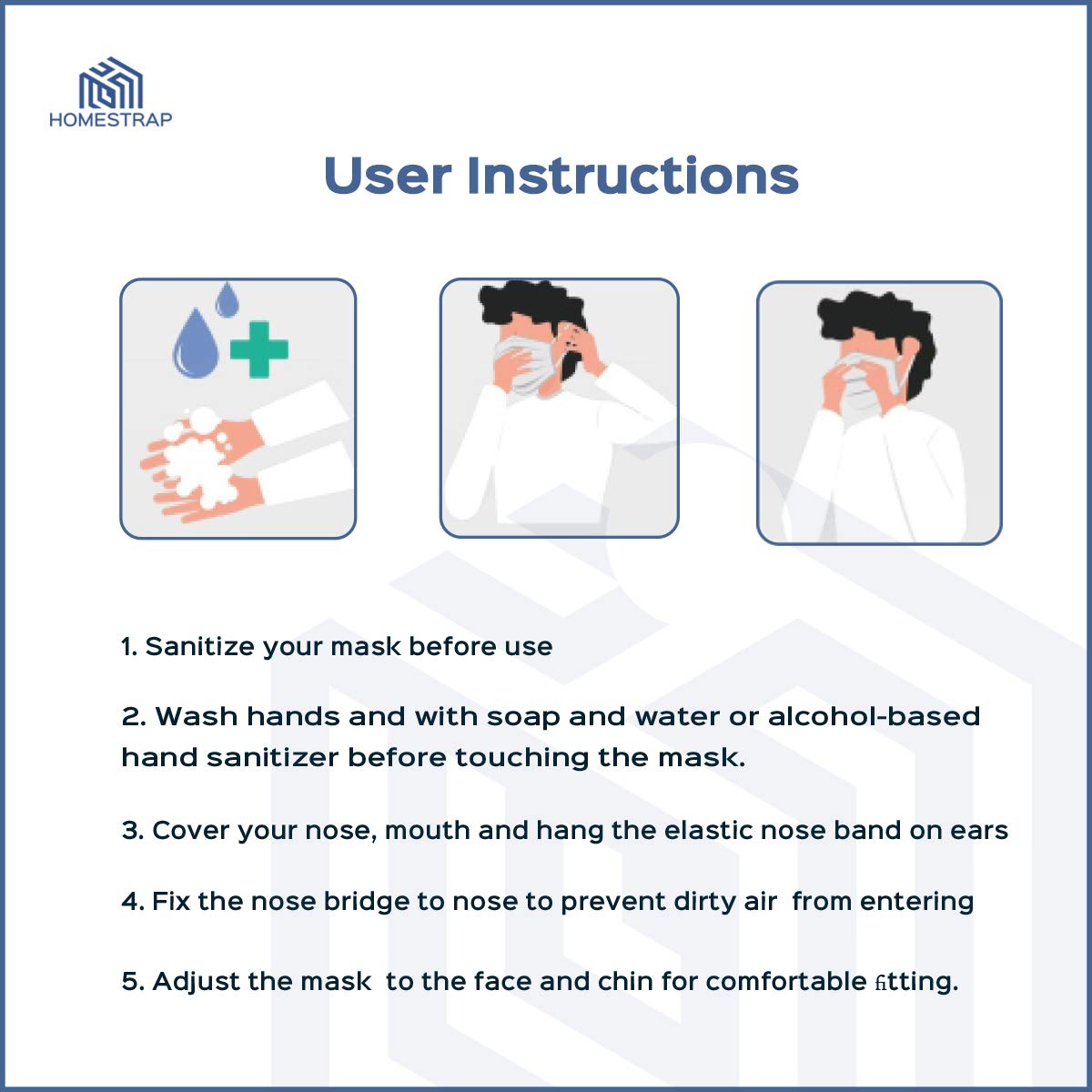 HOMESTRAP

User Instructions

1. Sanitize your mask before use

2. Wash hands and with soap and water or alcohol-based hand sanitizer before touching the mask.

3. Cover your nose, mouth and hang the elastic nose band on ears

4. Fix the nose bridge to nose to prevent dirty air from entering

5. Adjust the mask to the face and chin for comfortable fitting.