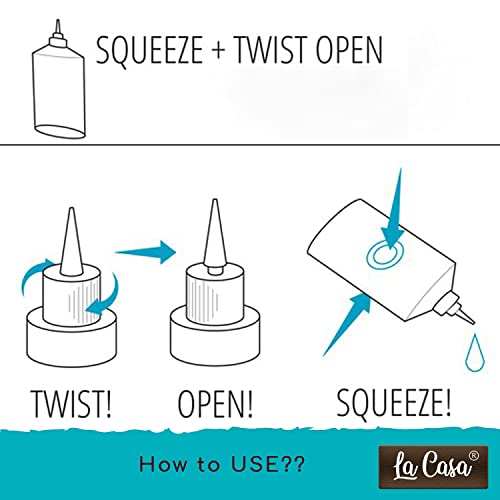 SQUEEZE + TWIST OPEN

TWIST!

OPEN!

SQUEEZE!

How to USE??

La Casa®